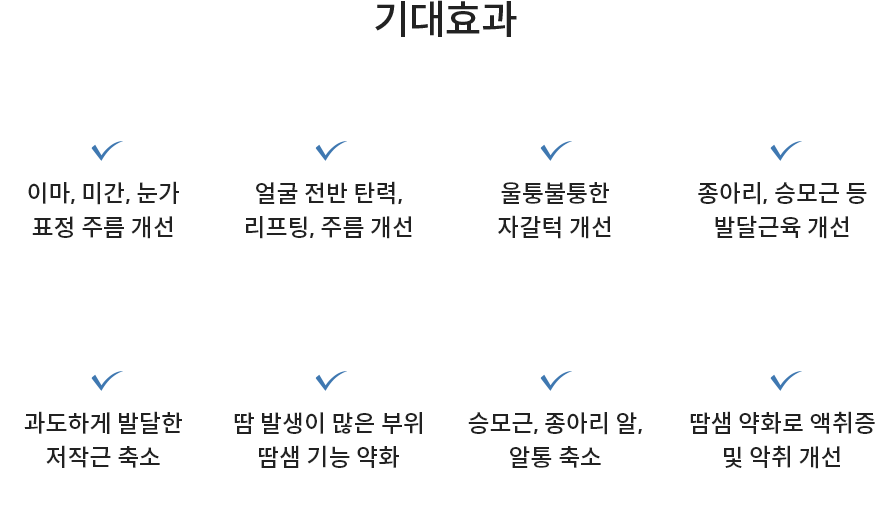 기대효과

✓
이마, 미간, 눈가
표정 주름 개선

✓
얼굴 전반 탄력,
리프팅, 주름 개선

✓
울퉁불퉁한
자갈턱 개선

✓
종아리, 승모근 등
발달근육 개선

✓
과도하게 발달한
저작근 축소

✓
땀 발생이 많은 부위
땀샘 기능 약화

✓
승모근, 종아리 알,
알통 축소

✓
땀샘 약화로 액취증
및 악취 개선