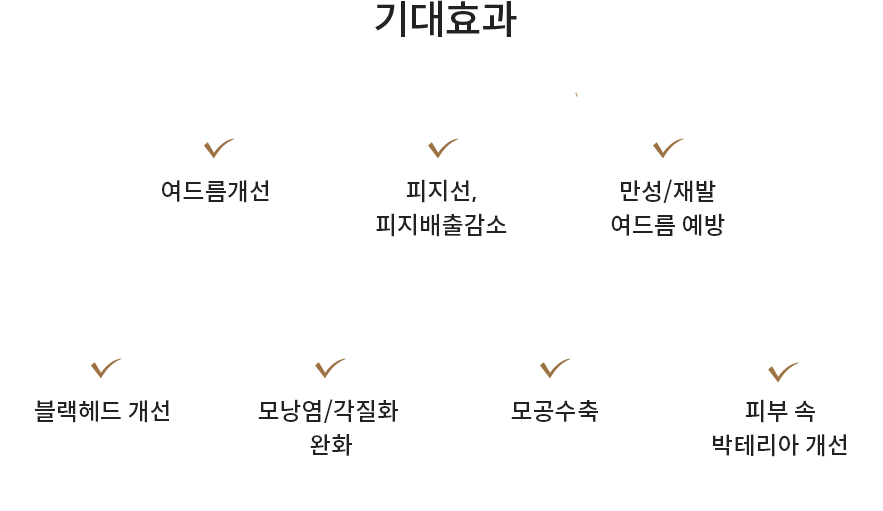 기대효과

✓
여드름개선

✓
피지선,
피지배출감소

✓
만성/재발
여드름 예방

✓
블랙헤드 개선

✓
모낭염/각질화
완화

✓
모공수축

✓
피부 속
박테리아 개선