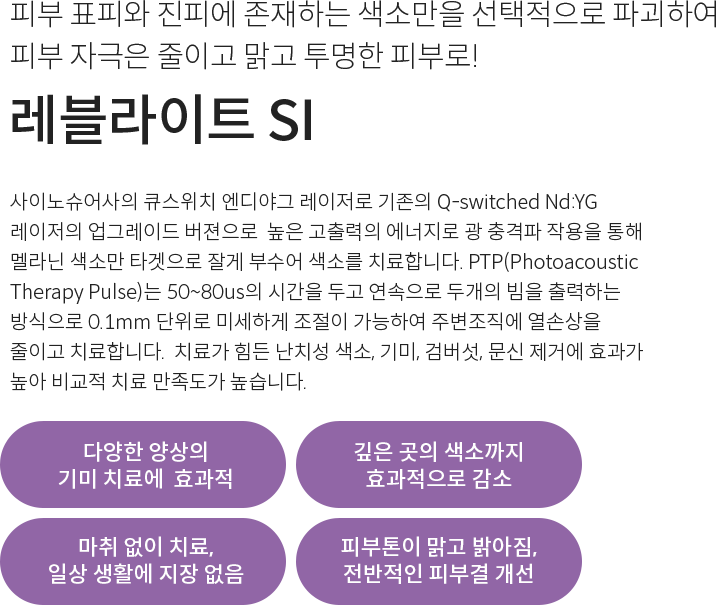 피부 표피와 진피에 존재하는 색소만을 선택적으로 파괴하여
피부 자극은 줄이고 맑고 투명한 피부로!

레블라이트 SI

사이노슈어사의 큐스위치 엔디야그 레이저로 기존의 Q-switched Nd:YG 레이저의 업그레이드 버젼으로 높은 고출력의 에너지로 광 충격파 작용을 통해 멜라닌 색소만 타겟으로 잘게 부수어 색소를 치료합니다. PTP(Photoacoustic Therapy Pulse)는 50~80us의 시간을 두고 연속으로 두개의 빔을 출력하는 방식으로 0.1mm 단위로 미세하게 조절이 가능하여 주변조직에 열손상을 줄이고 치료합니다. 치료가 힘든 난치성 색소, 기미, 검버섯, 문신 제거에 효과가 높아 비교적 치료 만족도가 높습니다.

다양한 양상의
기미 치료에 효과적

깊은 곳의 색소까지
효과적으로 감소

마취 없이 치료,
일상 생활에 지장 없음

피부톤이 맑고 밝아짐,
전반적인 피부결 개선